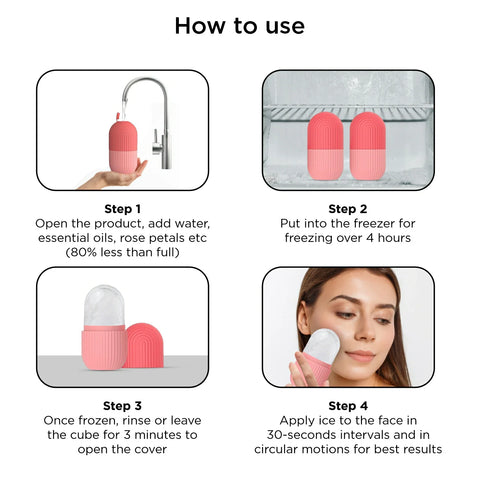 How to use

Step 1
Open the product, add water, essential oils, rose petals etc (80% less than full)

Step 2
Put into the freezer for freezing over 4 hours

Step 3
Once frozen, rinse or leave the cube for 3 minutes to open the cover

Step 4
Apply ice to the face in 30-seconds intervals and in circular motions for best results